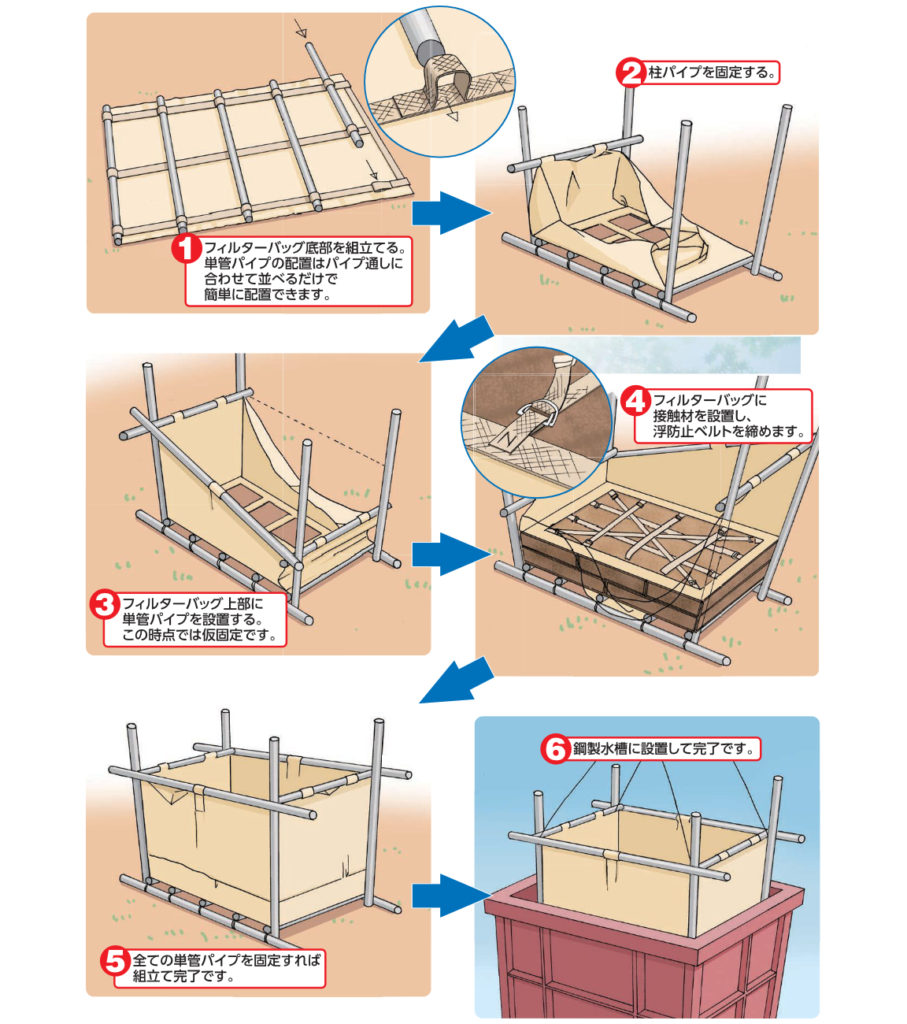 1 フィルターバッグ底部を組立てる。単管パイプの配置はパイプ通しに合わせて並べるだけで簡単に配置できます。

2 柱パイプを固定する。

3 フィルターバッグ上部に単管パイプを設置する。この時点では仮固定です。

4 フィルターバッグに接触材を設置し、浮防止ベルトを締めます。

5 全ての単管パイプを固定すれば組立て完了です。

6 鋼製水槽に設置して完了です。